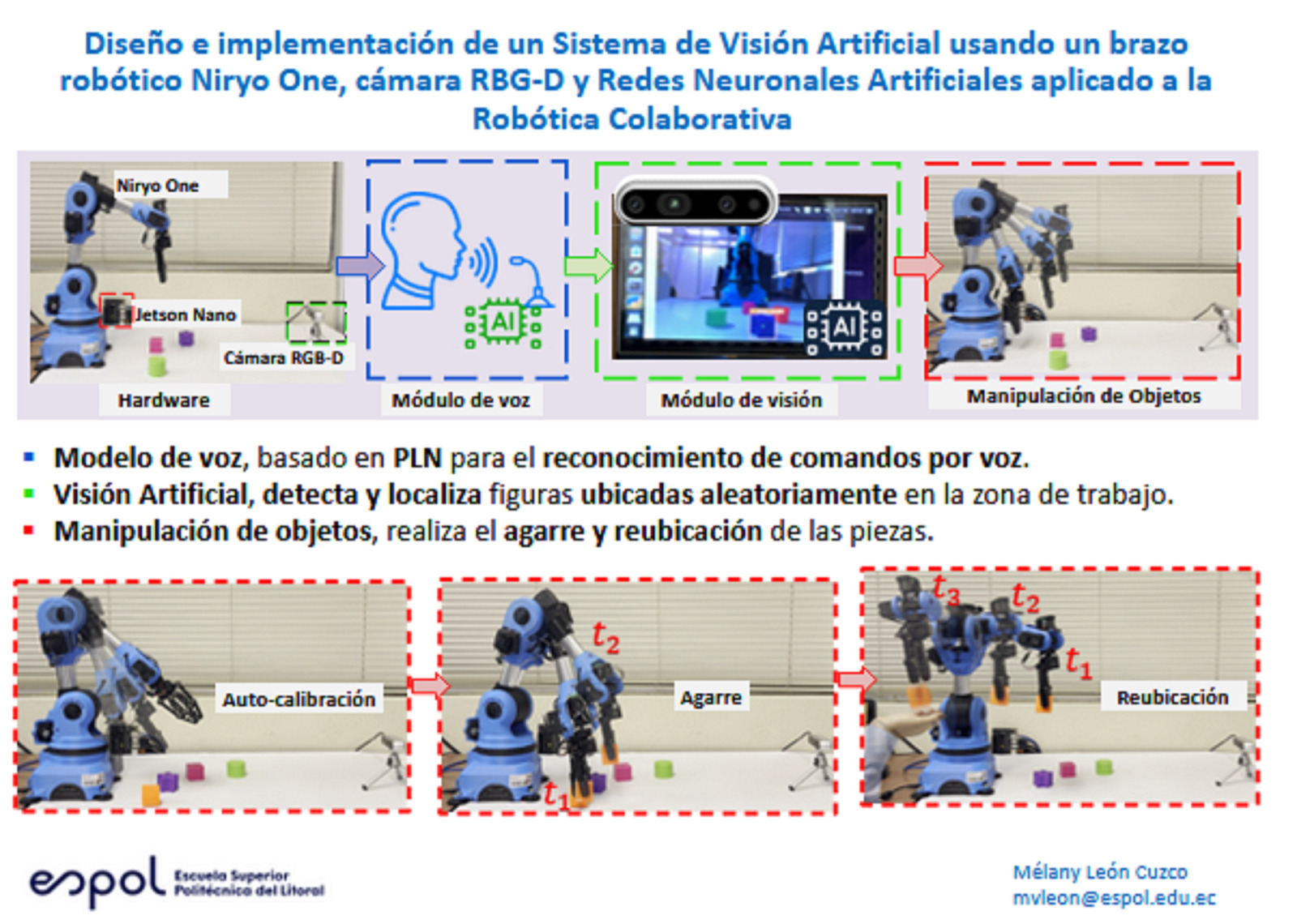 Diseño e implementación de un Sistema de Visión Artificial usando un brazo robótico Niryo One, cámara RBG-D y Redes Neuronales Artificiales aplicado a la Robótica Colaborativa

Niryo One
Jetson Nano
Cámara RGB-D
Hardware

AI
Módulo de voz

AI
Módulo de visión

Manipulación de Objetos

▪ Modelo de voz, basado en PLN para el reconocimiento de comandos por voz.
▪ Visión Artificial, detecta y localiza figuras ubicadas aleatoriamente en la zona de trabajo.
▪ Manipulación de objetos, realiza el agarre y reubicación de las piezas.

Auto-calibración

$t_2$
Agarre
$t_1$

$t_3$ $t_2$
$t_1$
Reubicación

espol Escuela Superior Politécnica del Litoral

Mélany León Cuzco
mvleon@espol.edu.ec