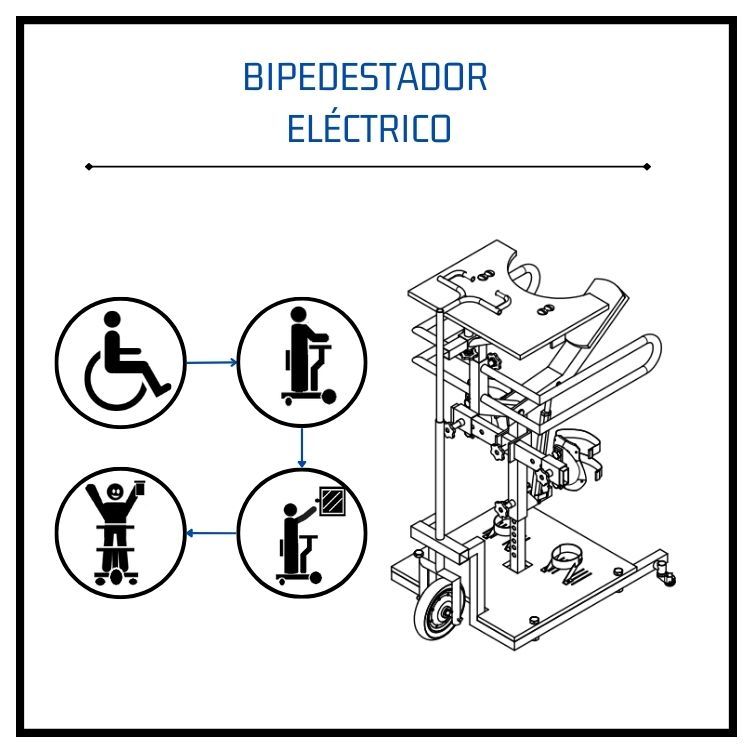 BIPEDESTADOR
ELÉCTRICO