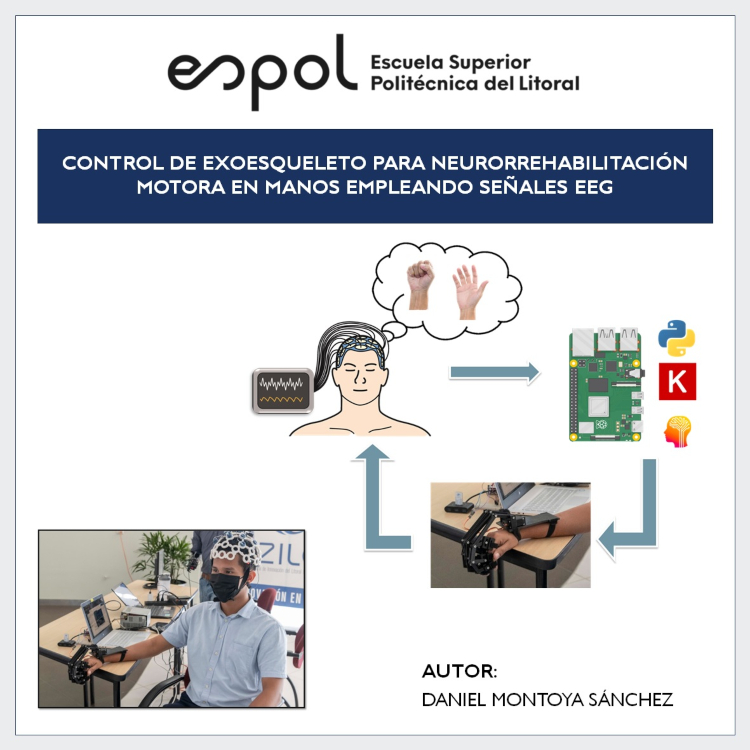 espol Escuela Superior Politécnica del Litoral

CONTROL DE EXOESQUELETO PARA NEURORREHABILITACIÓN MOTORA EN MANOS EMPLEANDO SEÑALES EEG

K

AUTOR:
DANIEL MONTOYA SÁNCHEZ