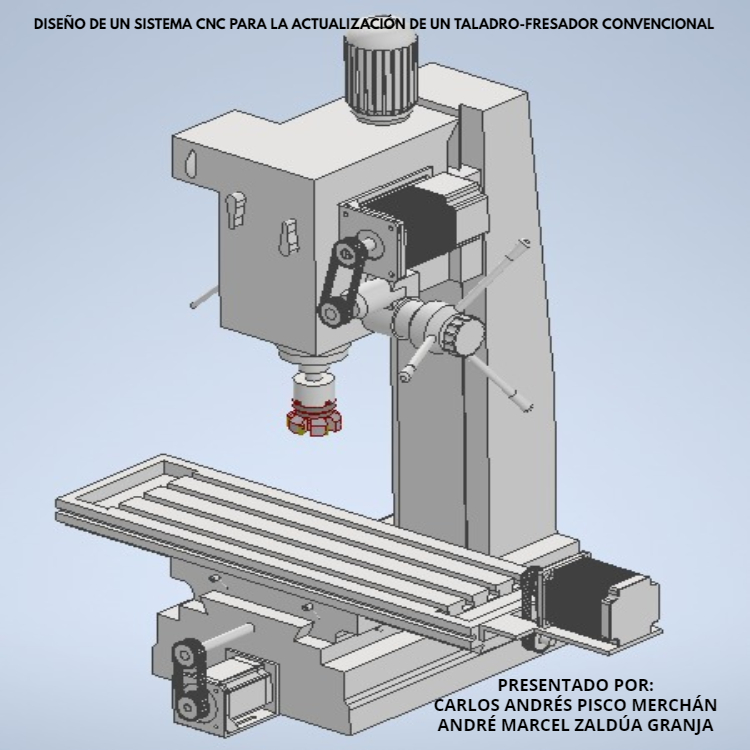 DISEÑO DE UN SISTEMA CNC PARA LA ACTUALIZACIÓN DE UN TALADRO-FRESADOR CONVENCIONAL

PRESENTADO POR:
CARLOS ANDRÉS PISCO MERCHÁN
ANDRÉ MARCEL ZALDÚA GRANJA